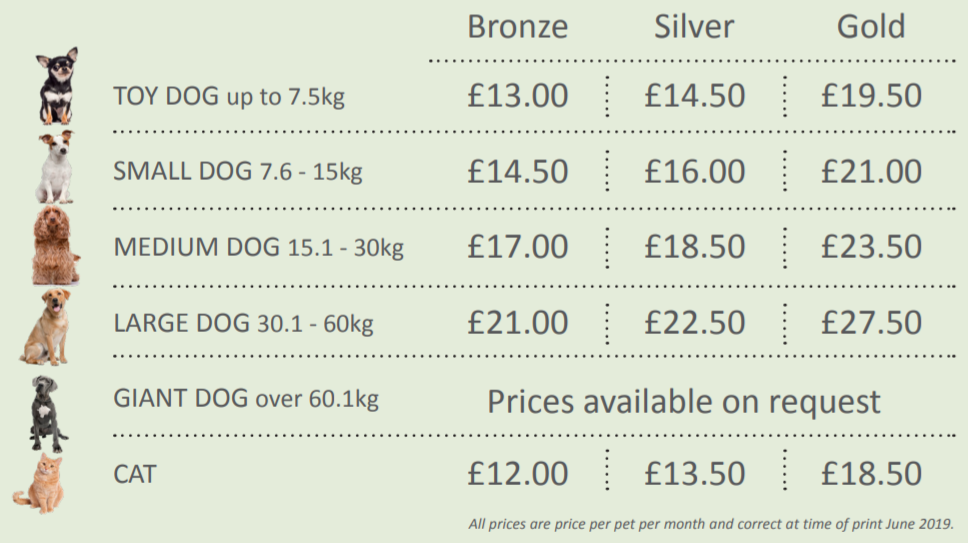 | | Bronze | Silver | Gold |
|---|---|---|---|
| TOY DOG up to 7.5kg | £13.00 | £14.50 | £19.50 |
| SMALL DOG 7.6 - 15kg | £14.50 | £16.00 | £21.00 |
| MEDIUM DOG 15.1 - 30kg | £17.00 | £18.50 | £23.50 |
| LARGE DOG 30.1 - 60kg | £21.00 | £22.50 | £27.50 |
| GIANT DOG over 60.1kg | Prices available on request | | |
| CAT | £12.00 | £13.50 | £18.50 |

All prices are price per pet per month and correct at time of print June 2019.